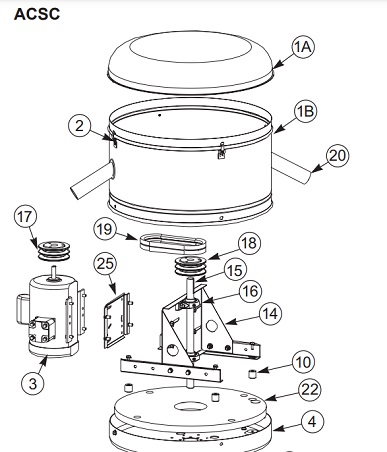 ACSC

1A
1B
2
20
17
19
18
25
15
16
14
3
10
22
4